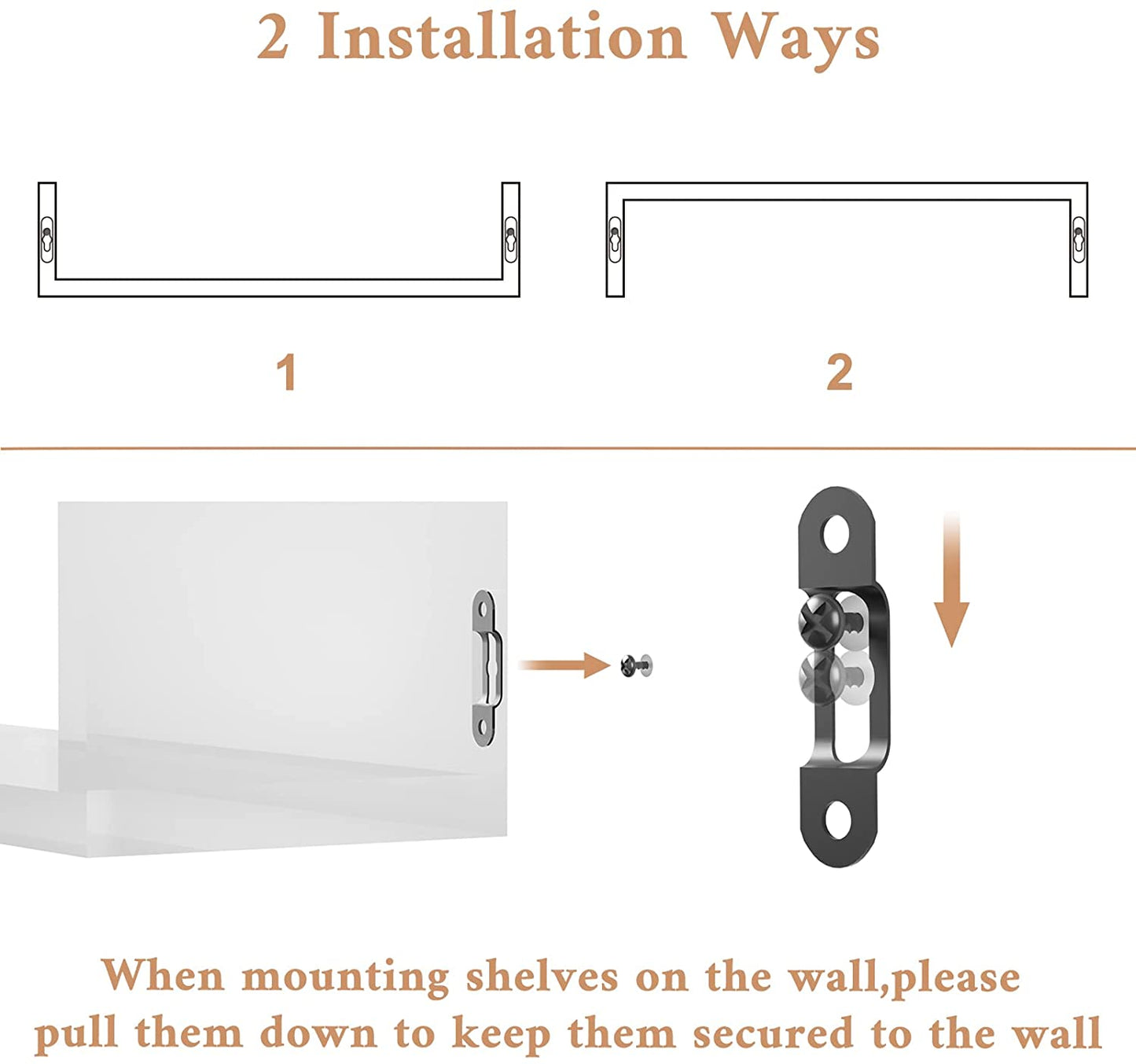 2 Installation Ways

1

2

When mounting shelves on the wall,please pull them down to keep them secured to the wall